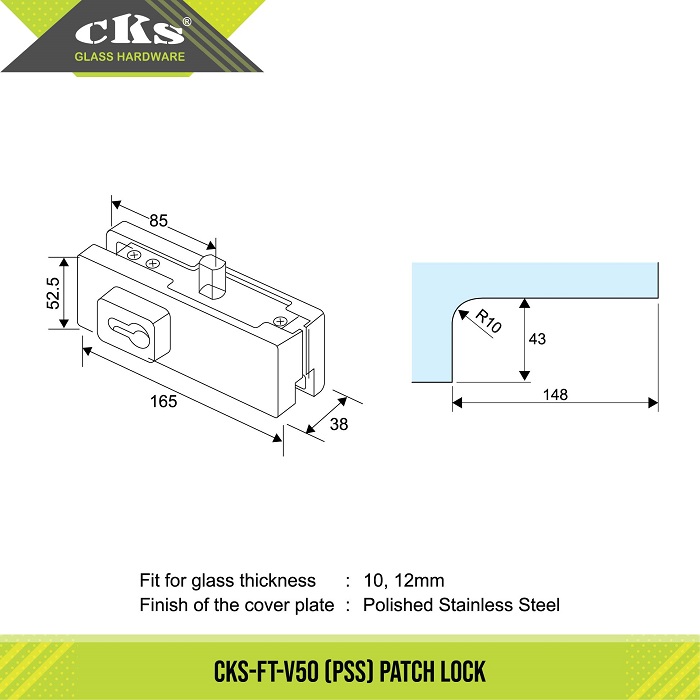 CKS®
GLASS HARDWARE

85
52.5
165
38

R10
43
148

Fit for glass thickness : 10, 12mm
Finish of the cover plate : Polished Stainless Steel

CKS-FT-V50 (PSS) PATCH LOCK