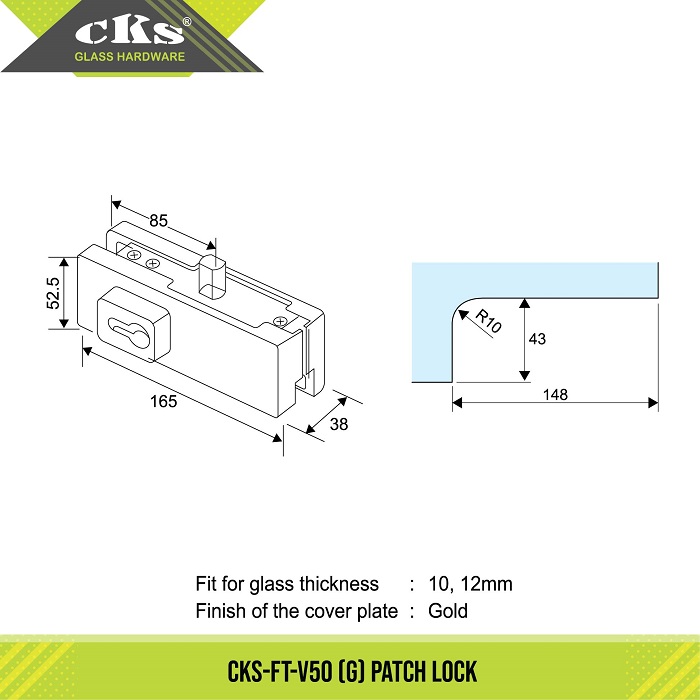 CKS®
GLASS HARDWARE

85

52.5

165

38

R10

43

148

Fit for glass thickness : 10, 12mm
Finish of the cover plate : Gold

CKS-FT-V50 (G) PATCH LOCK