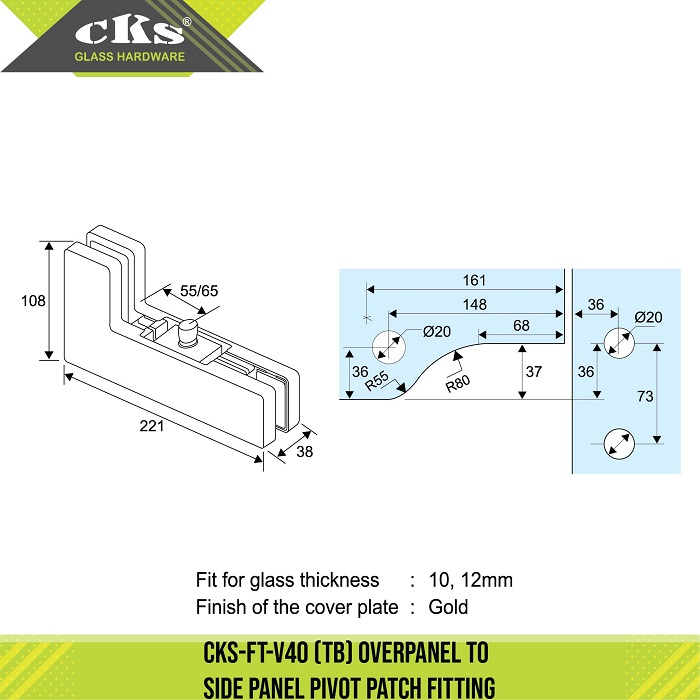 CKS®
GLASS HARDWARE

108
55/65
221
38

161
148
68
Ø20
36
R55
R80
37
36
Ø20
36
73

Fit for glass thickness : 10, 12mm
Finish of the cover plate : Gold

CKS-FT-V40 (TB) OVERPANEL TO SIDE PANEL PIVOT PATCH FITTING