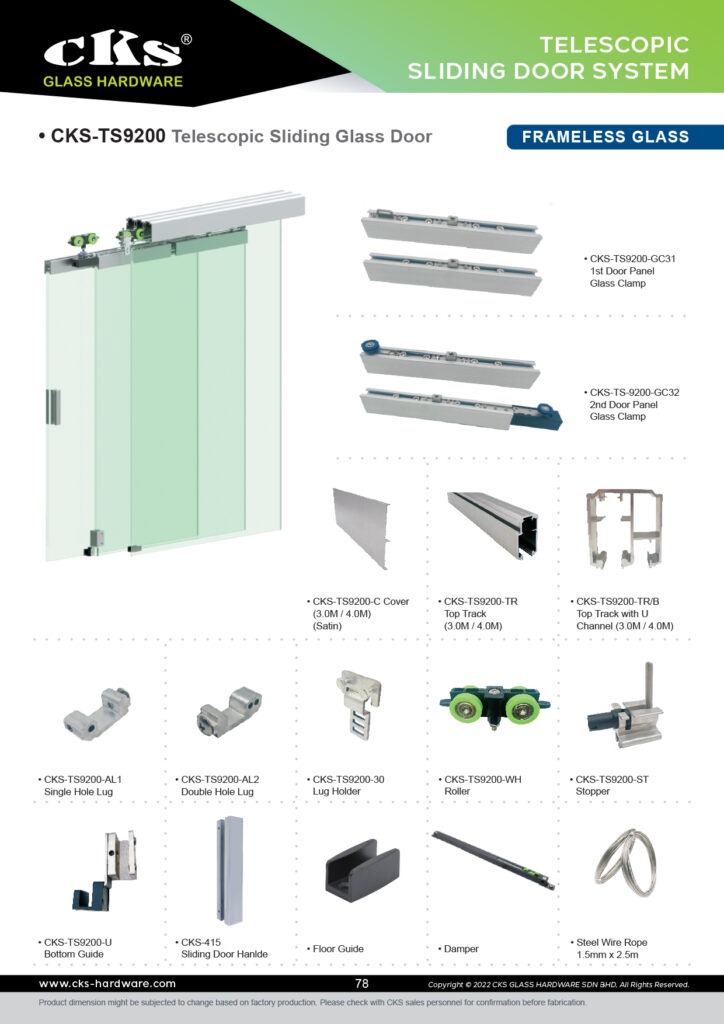 CKS®
GLASS HARDWARE

TELESCOPIC SLIDING DOOR SYSTEM

• CKS-TS9200 Telescopic Sliding Glass Door

FRAMELESS GLASS

• CKS-TS9200-GC31 1st Door Panel Glass Clamp

• CKS-TS-9200-GC32 2nd Door Panel Glass Clamp

• CKS-TS9200-C Cover (3.0M / 4.0M) (Satin)

• CKS-TS9200-TR Top Track (3.0M / 4.0M)

• CKS-TS9200-TR/B Top Track with U Channel (3.0M / 4.0M)

• CKS-TS9200-AL1 Single Hole Lug

• CKS-TS9200-AL2 Double Hole Lug

• CKS-TS9200-30 Lug Holder

• CKS-TS9200-WH Roller

• CKS-TS9200-ST Stopper

• CKS-TS9200-U Bottom Guide

• CKS-415 Sliding Door Hanlde

• Floor Guide

• Damper

• Steel Wire Rope 1.5mm x 2.5m

www.cks-hardware.com

78

Copyright © 2022 CKS GLASS HARDWARE SDN BHD. All Rights Reserved.

Product dimension might be subjected to change based on factory production. Please check with CKS sales personnel for confirmation before fabrication.