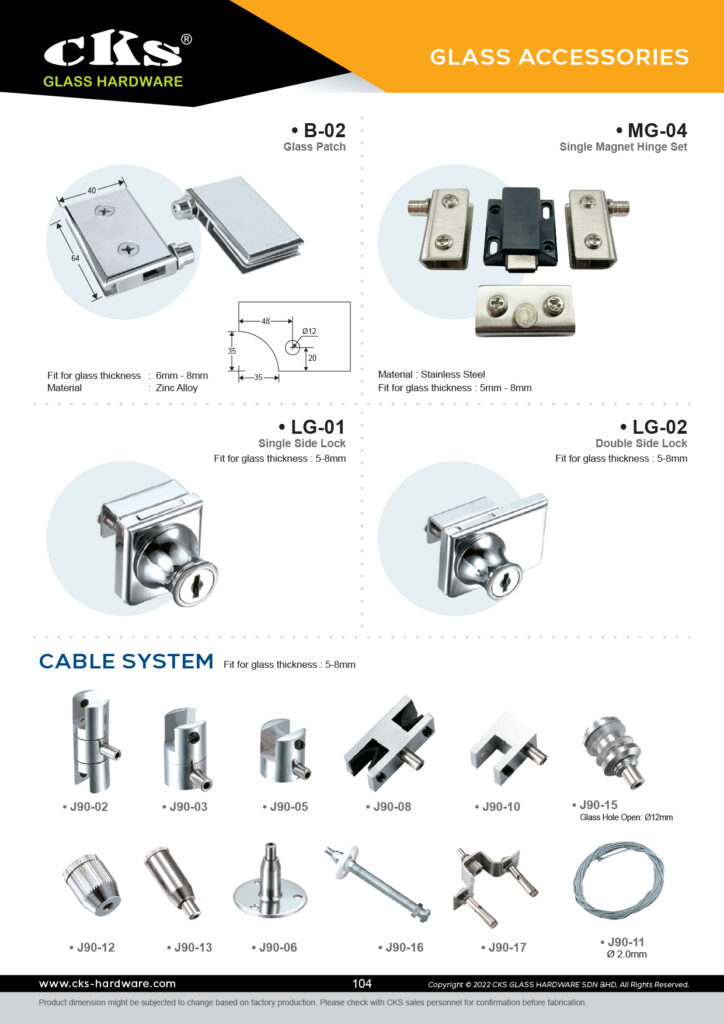 CKS®
GLASS HARDWARE

GLASS ACCESSORIES

• B-02
Glass Patch

40
64

48
Ø12
35
20
35

Fit for glass thickness : 6mm - 8mm
Material : Zinc Alloy

• MG-04
Single Magnet Hinge Set

Material : Stainless Steel
Fit for glass thickness : 5mm - 8mm

• LG-01
Single Side Lock
Fit for glass thickness : 5-8mm

• LG-02
Double Side Lock
Fit for glass thickness : 5-8mm

CABLE SYSTEM Fit for glass thickness : 5-8mm

• J90-02
• J90-03
• J90-05
• J90-08
• J90-10
• J90-15
Glass Hole Open: Ø12mm

• J90-12
• J90-13
• J90-06
• J90-16
• J90-17
• J90-11
Ø 2.0mm

www.cks-hardware.com
104
Copyright © 2022 CKS GLASS HARDWARE SDN BHD. All Rights Reserved.

Product dimension might be subjected to change based on factory production. Please check with CKS sales personnel for confirmation before fabrication.