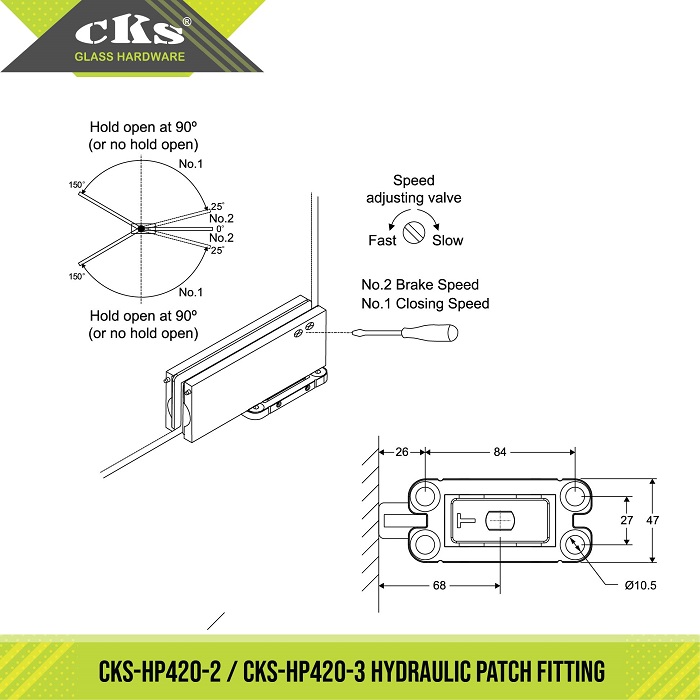 CKS®
GLASS HARDWARE

Hold open at 90º
(or no hold open)
No.1
150°
25°
No.2
0°
No.2
25°
150°
No.1
Hold open at 90º
(or no hold open)

Speed
adjusting valve
Fast
Slow

No.2 Brake Speed
No.1 Closing Speed

26
84
27
47
68
Ø10.5

CKS-HP420-2 / CKS-HP420-3 HYDRAULIC PATCH FITTING