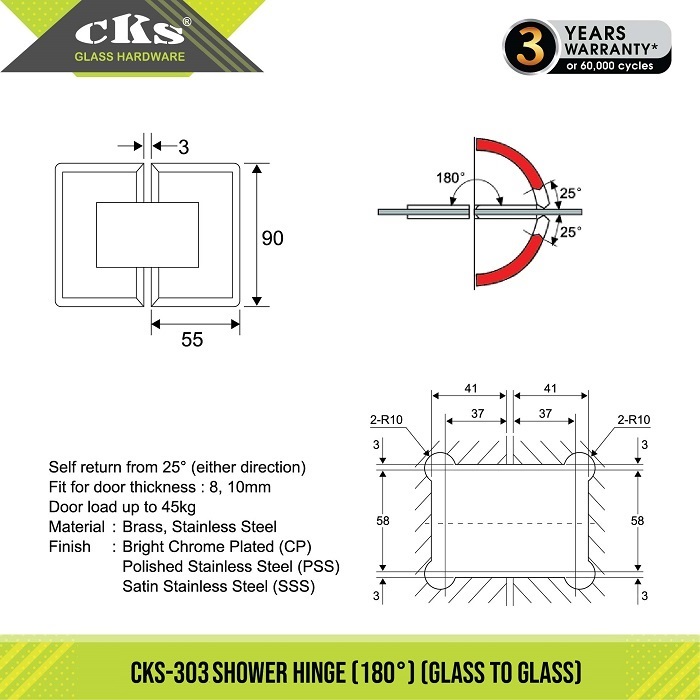 CKS®
GLASS HARDWARE

3 YEARS WARRANTY*
or 60,000 cycles

3
90
55

180°
25°
25°

41
41
37
37
2-R10
2-R10
3
3
58
58
3
3

Self return from 25° (either direction)
Fit for door thickness : 8, 10mm
Door load up to 45kg
Material : Brass, Stainless Steel
Finish : Bright Chrome Plated (CP)
Polished Stainless Steel (PSS)
Satin Stainless Steel (SSS)

CKS-303 SHOWER HINGE (180°) (GLASS TO GLASS)