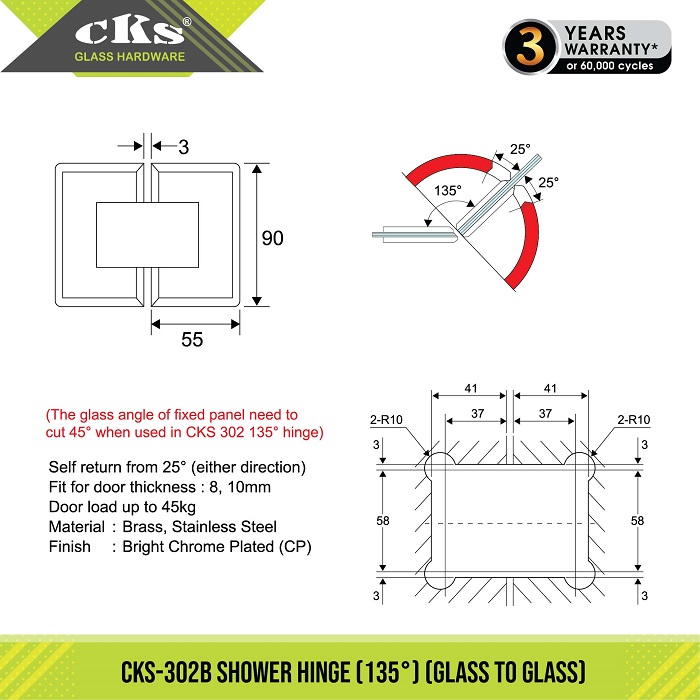 CKS®
GLASS HARDWARE

3 YEARS WARRANTY*
or 60,000 cycles

3
90
55

25°
25°
135°

(The glass angle of fixed panel need to cut 45° when used in CKS 302 135° hinge)

Self return from 25° (either direction)
Fit for door thickness : 8, 10mm
Door load up to 45kg
Material : Brass, Stainless Steel
Finish : Bright Chrome Plated (CP)

41
41
37
37
2-R10
2-R10
3
3
58
58
3
3

CKS-302B SHOWER HINGE (135°) (GLASS TO GLASS)