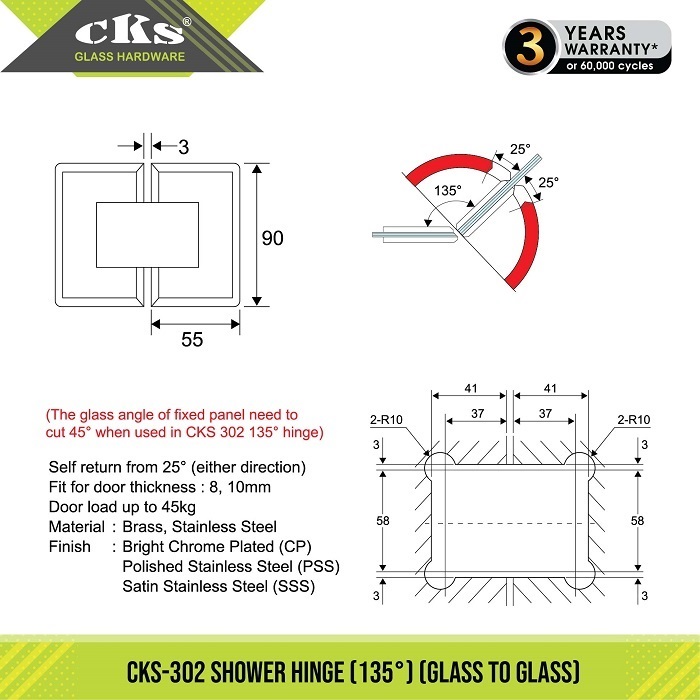 CKS®
GLASS HARDWARE

3 YEARS WARRANTY*
or 60,000 cycles

3
90
55

25°
25°
135°

41
41
37
37
2-R10
2-R10
3
3
58
58
3
3

(The glass angle of fixed panel need to cut 45° when used in CKS 302 135° hinge)

Self return from 25° (either direction)
Fit for door thickness : 8, 10mm
Door load up to 45kg
Material : Brass, Stainless Steel
Finish : Bright Chrome Plated (CP)
Polished Stainless Steel (PSS)
Satin Stainless Steel (SSS)

CKS-302 SHOWER HINGE (135°) (GLASS TO GLASS)