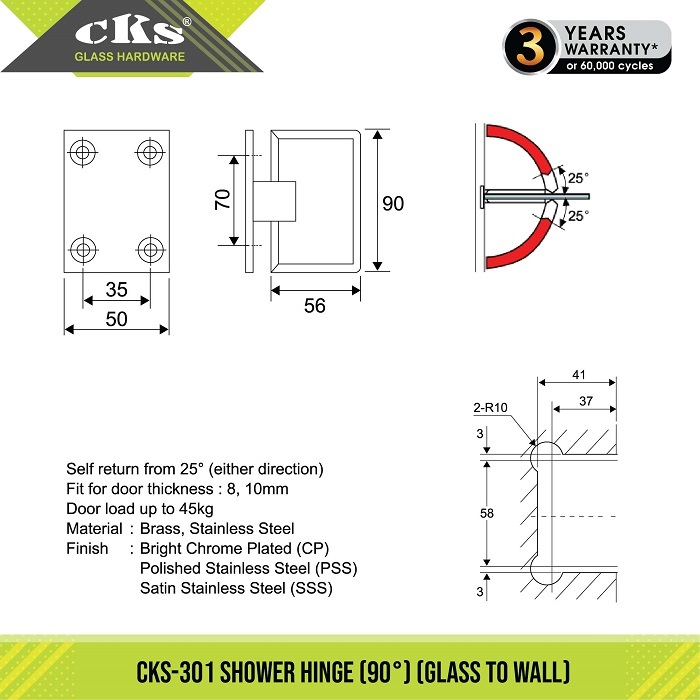 CKS®
GLASS HARDWARE

3 YEARS WARRANTY*
or 60,000 cycles

70
90
35
50
56

25°
25°

41
37
2-R10
3
58
3

Self return from 25° (either direction)
Fit for door thickness : 8, 10mm
Door load up to 45kg
Material : Brass, Stainless Steel
Finish : Bright Chrome Plated (CP)
Polished Stainless Steel (PSS)
Satin Stainless Steel (SSS)

CKS-301 SHOWER HINGE (90°) (GLASS TO WALL)