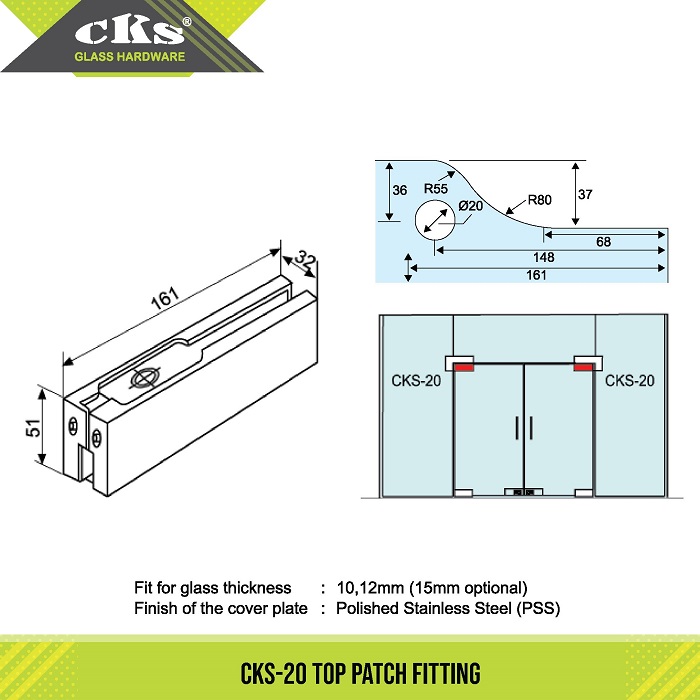 CKS®
GLASS HARDWARE

161
32
51

36
R55
Ø20
R80
37
68
148
161

CKS-20
CKS-20

Fit for glass thickness : 10,12mm (15mm optional)
Finish of the cover plate : Polished Stainless Steel (PSS)

CKS-20 TOP PATCH FITTING